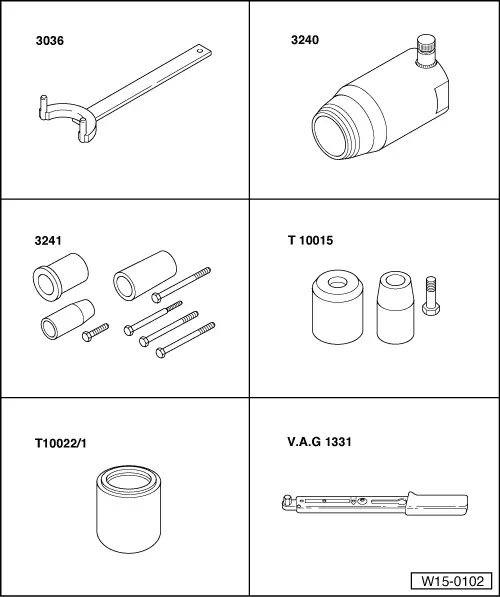 3036

3240

3241

T 10015

T10022/1

V.A.G 1331

W15-0102