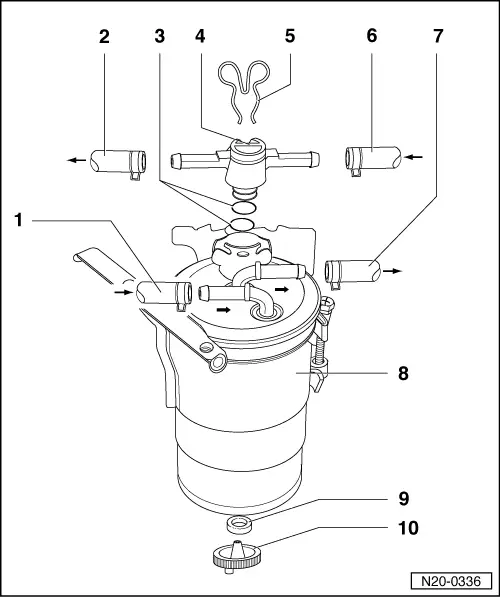 2
3
4
5
6
7
1
8
9
10
N20-0336