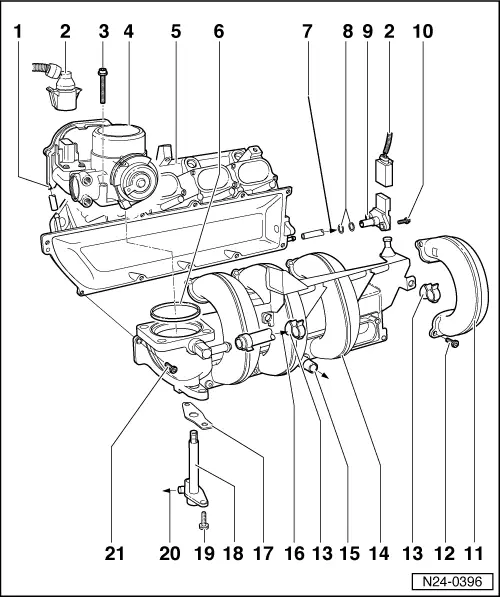 1 2 3 4 5 6 7 8 9 2 10

21 20 19 18 17 16 13 15 14 13 12 11

N24-0396