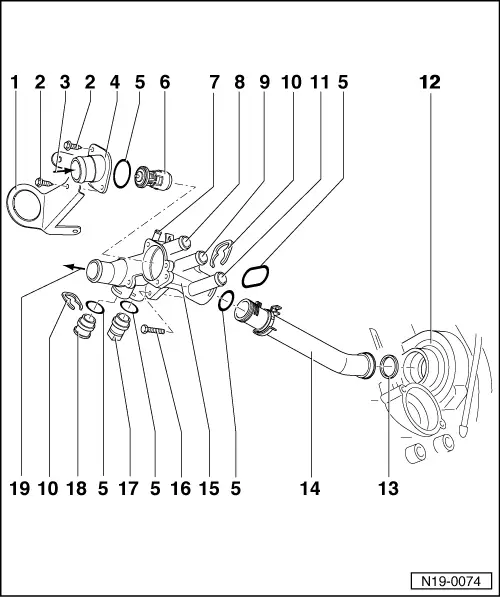 1 2 3 2 4 5 6 7 8 9 10 11 5 12

19 10 18 5 17 5 16 15 5 14 13

N19-0074