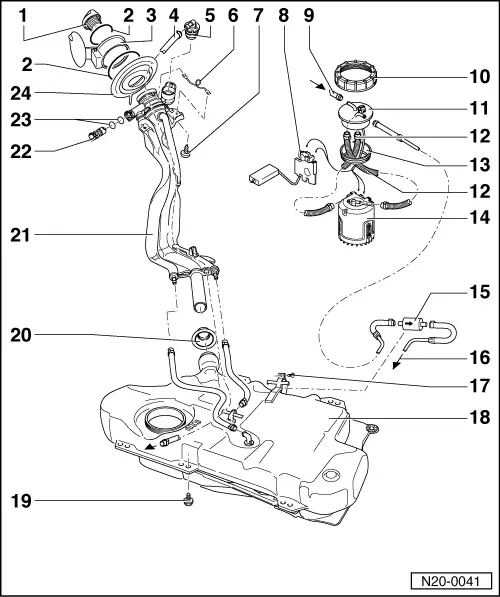 1 2 3 4 5 6 7 8 9
2
24
23
22
10
11
12
13
12
14
21
15
20
16
17
18
19
N20-0041