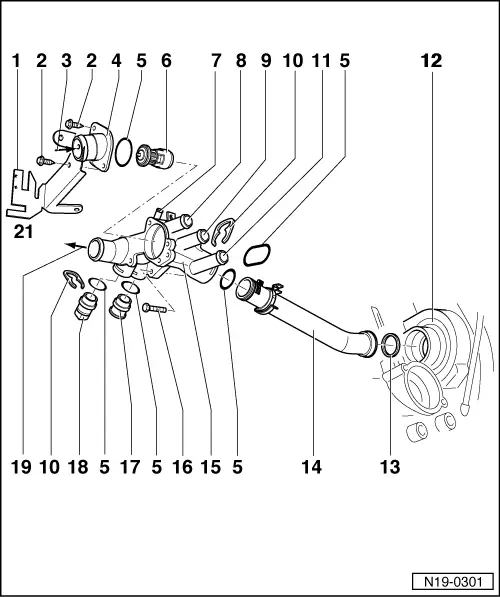 1 2 3 2 4 5 6 7 8 9 10 11 5 12

21

19 10 18 5 17 5 16 15 5 14 13

N19-0301