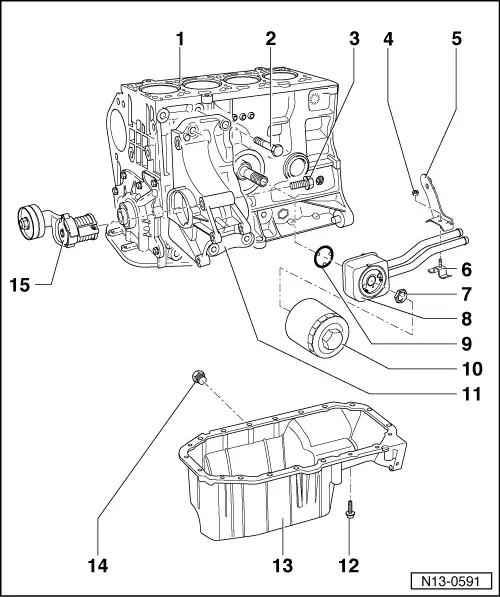 1
2
3
4
5
15
6
7
8
9
10
11
14
13
12
N13-0591