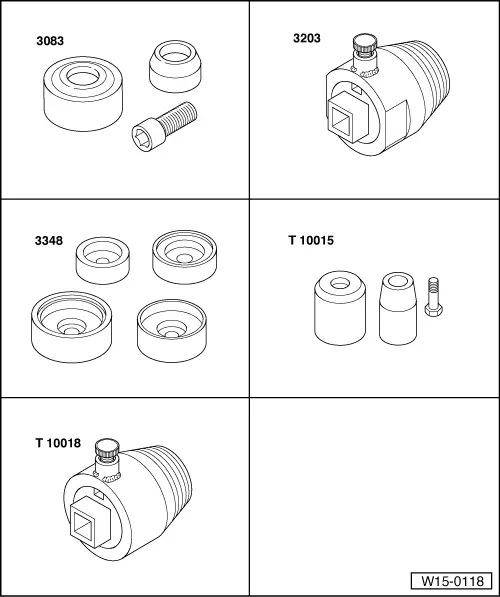 3083

3203

3348

T 10015

T 10018

W15-0118