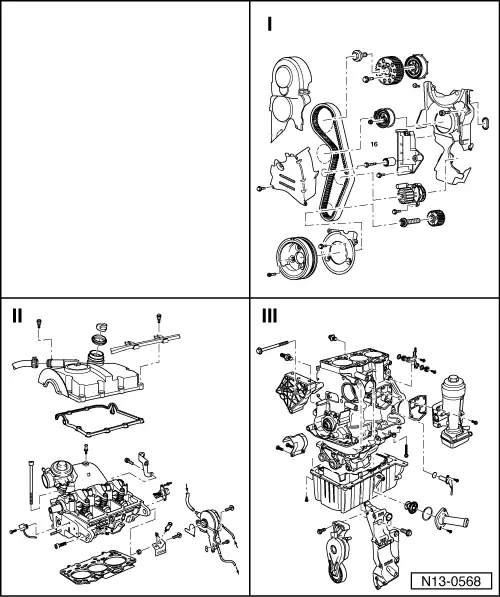 I

16

II

III

N13-0568