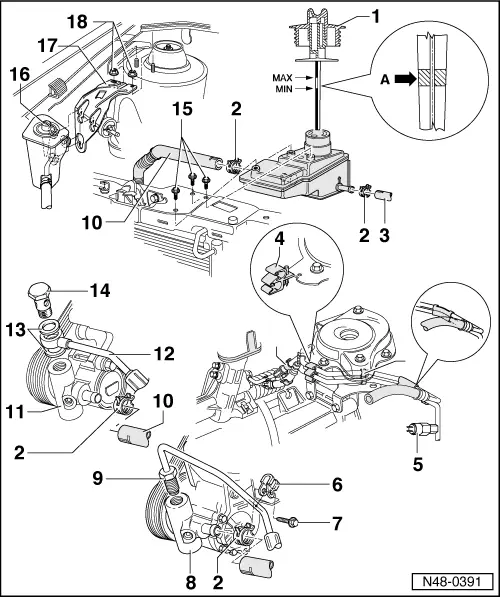 18
17
16
1
MAX
MIN
A
15
2
10
2
3
4
14
13
12
11
10
2
5
9
6
7
8
2
N48-0391