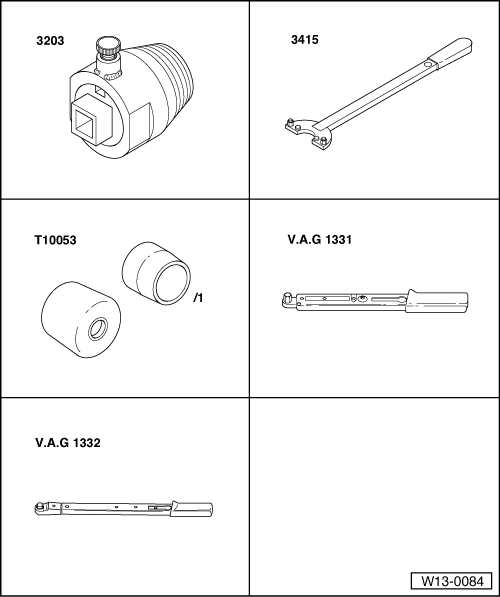 3203

3415

T10053

/1

V.A.G 1331

V.A.G 1332

W13-0084