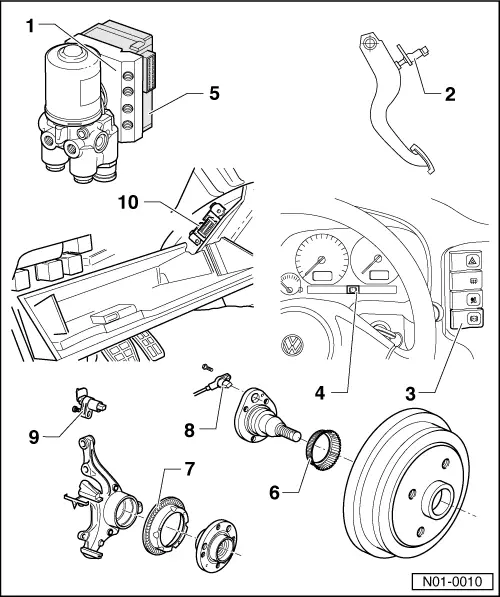 1
5
2
10
4
3
9
8
7
6
N01-0010