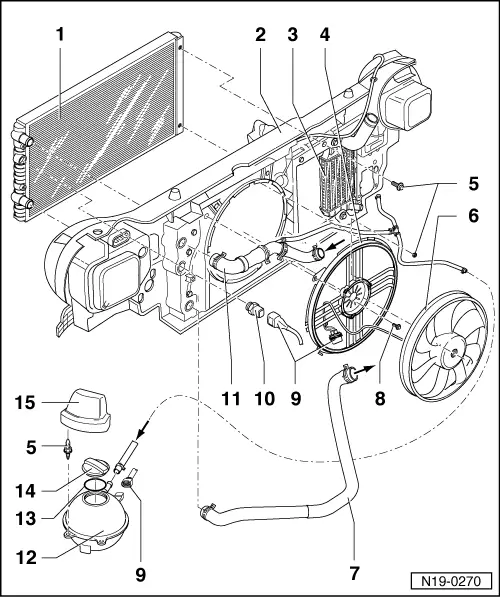 1
2
3
4
5
6
11
10
9
8
15
5
14
13
12
9
7
N19-0270