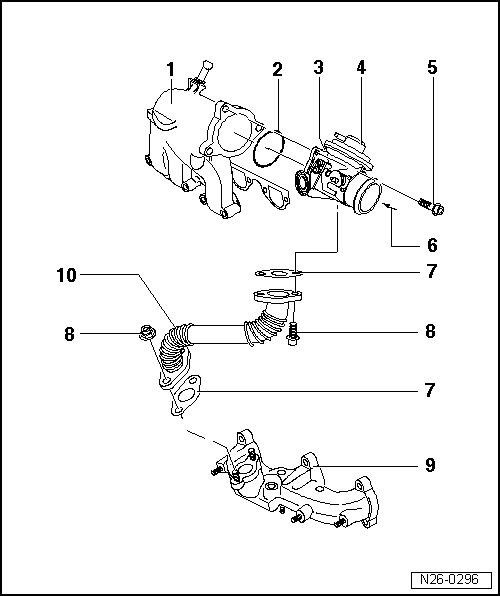 1
2
3
4
5
6
10
7
8
8
7
9
N26-0296