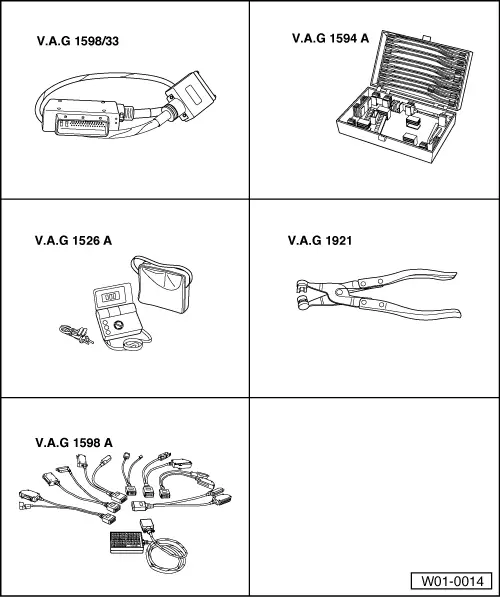 V.A.G 1598/33

V.A.G 1594 A

V.A.G 1526 A

V.A.G 1921

V.A.G 1598 A

W01-0014