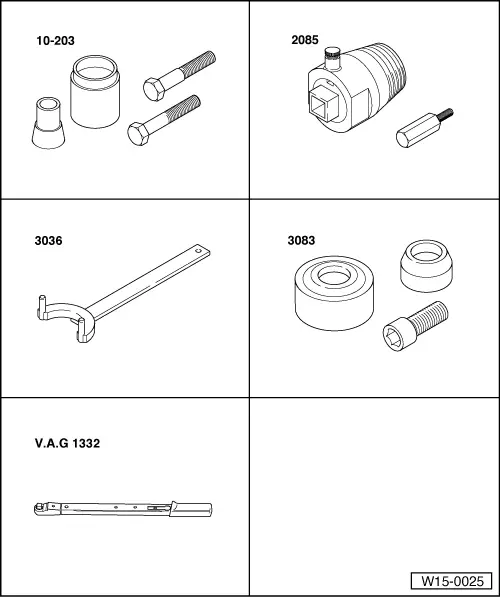 10-203

2085

3036

3083

V.A.G 1332

W15-0025