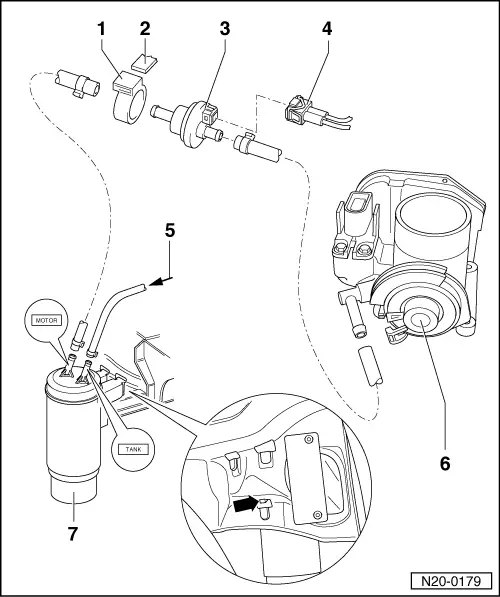 1
2
3
4
5
MOTOR
TANK
6
7
N20-0179