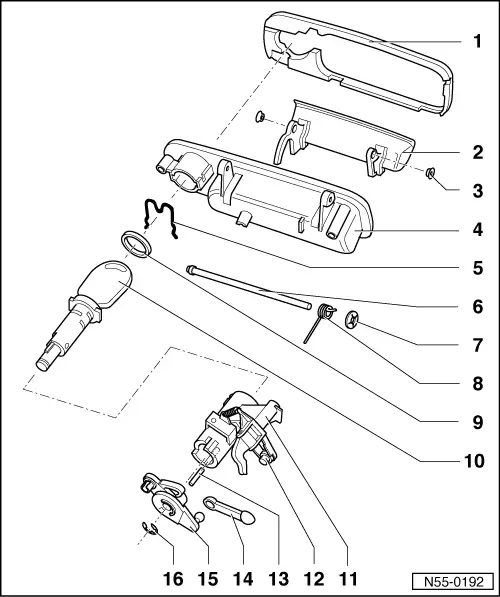 1
2
3
4
5
6
7
8
9
10
16 15 14 13 12 11
N55-0192