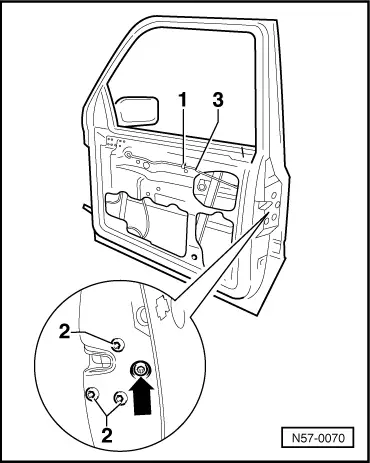 1
3
2
2
N57-0070