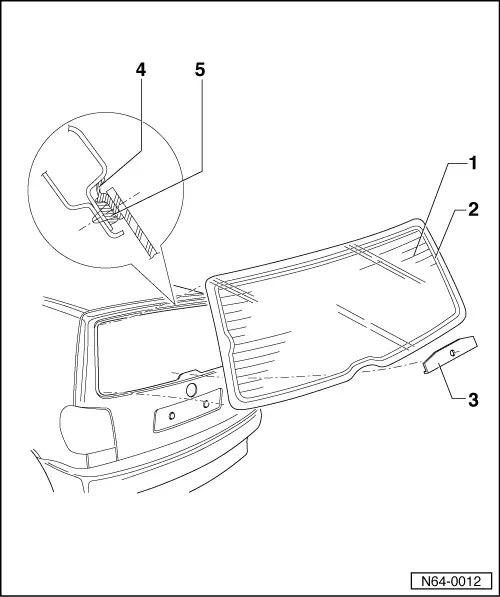 4
5
1
2
3
N64-0012