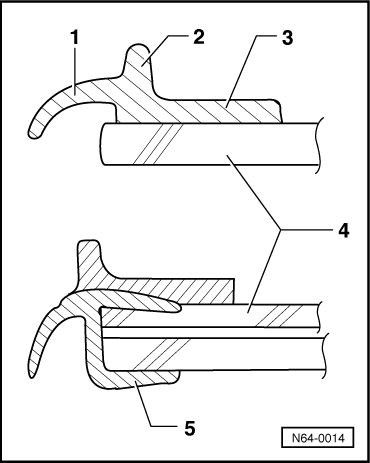 1
2
3
4
5
N64-0014