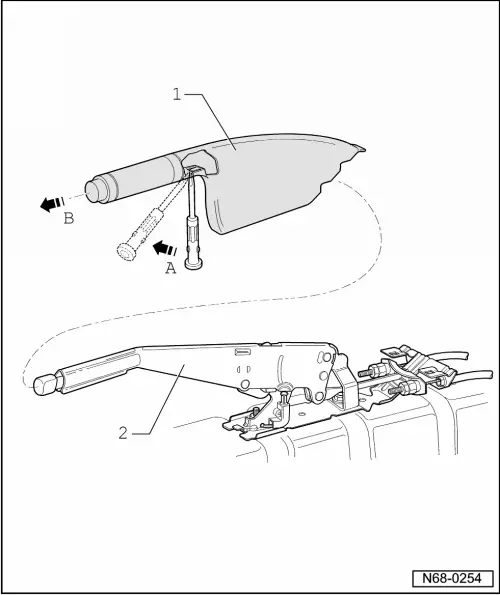 1
B
A
2
N68-0254