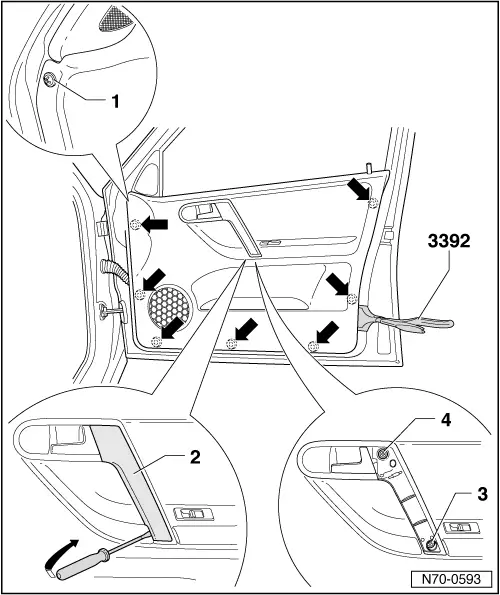 1

3392

2

4

3

N70-0593