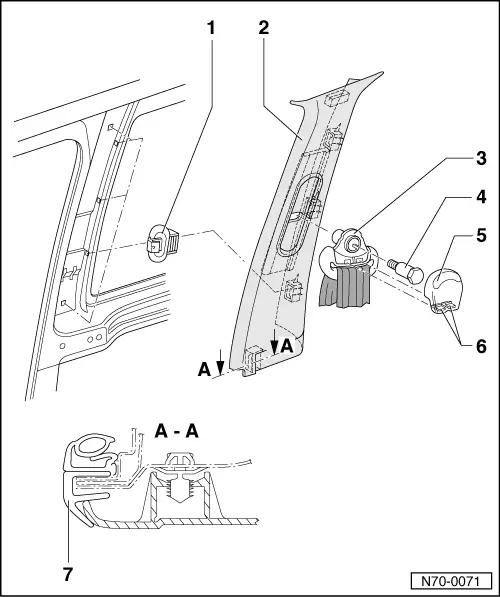 1
2
3
4
5
6
A
A
A - A
7
N70-0071