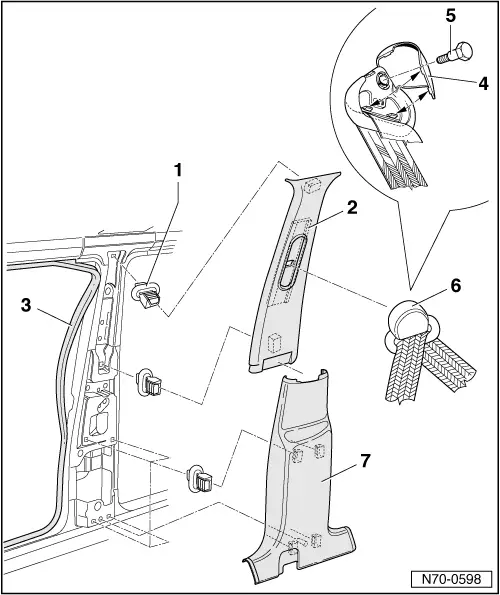 5
4
1
2
3
6
7
N70-0598