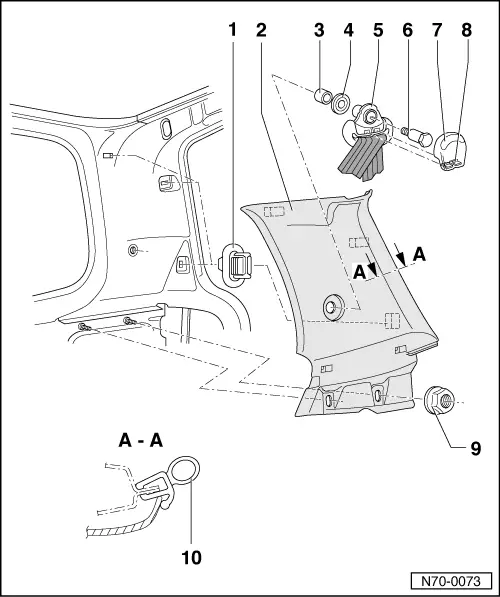 1
2
3
4
5
6
7
8
A
A
9
A - A
10
N70-0073