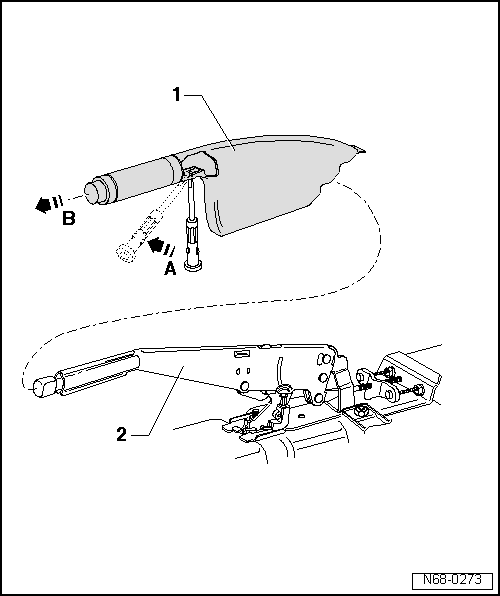 1

B

A

2

N68-0273