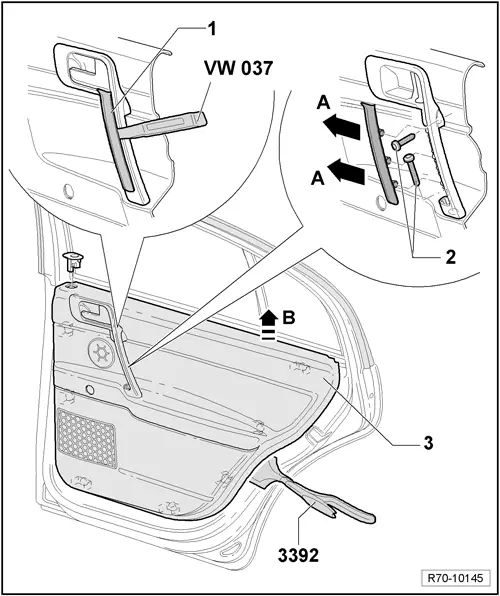 1
VW 037
A
A
2
B
3
3392
R70-10145