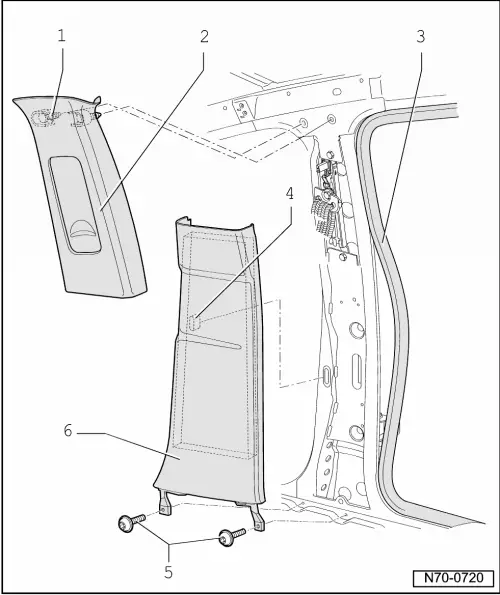 1
2
3
4
6
5
N70-0720