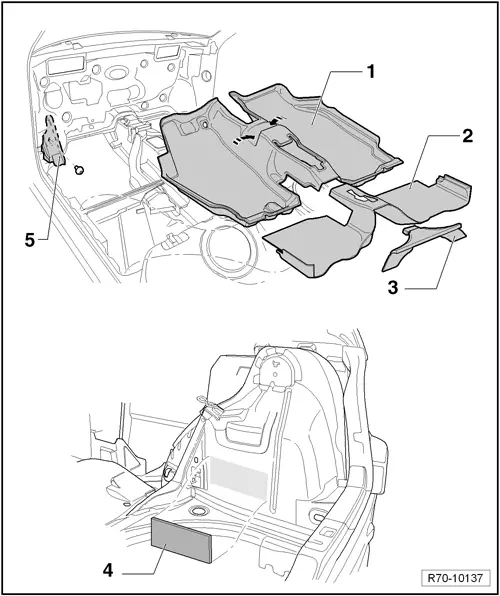 1
2
5
3
4
R70-10137