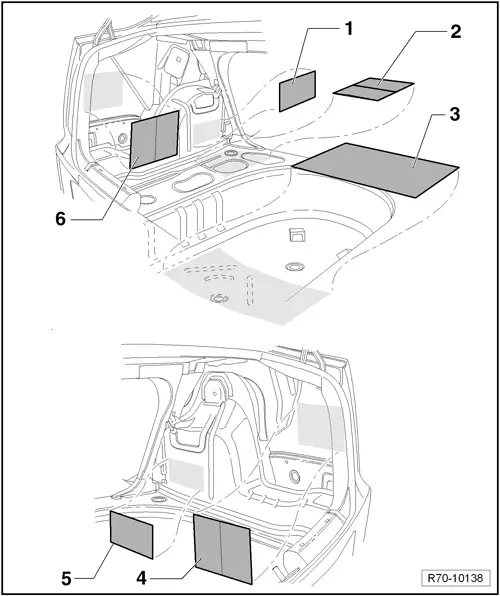 1
2
3
6
5
4
R70-10138