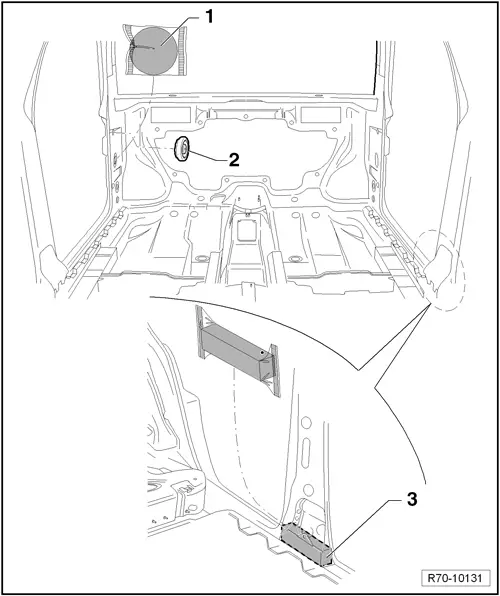 1
2
3
R70-10131