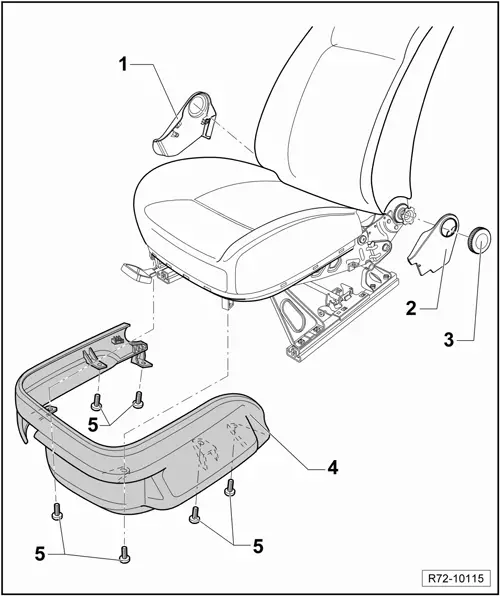 1
2
3
5
4
5
5
R72-10115