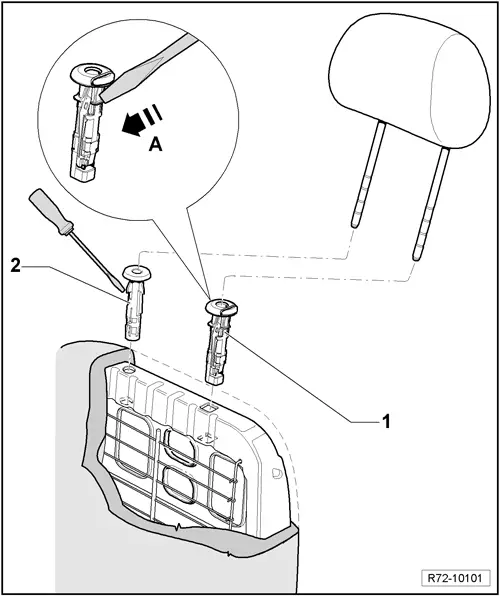 A

2

1

R72-10101