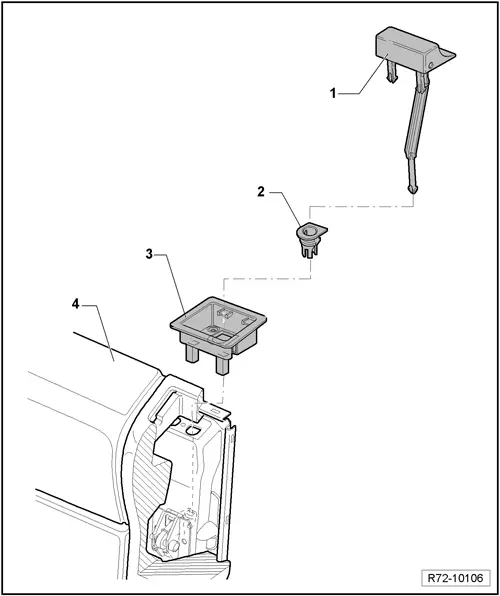 1
2
3
4
R72-10106