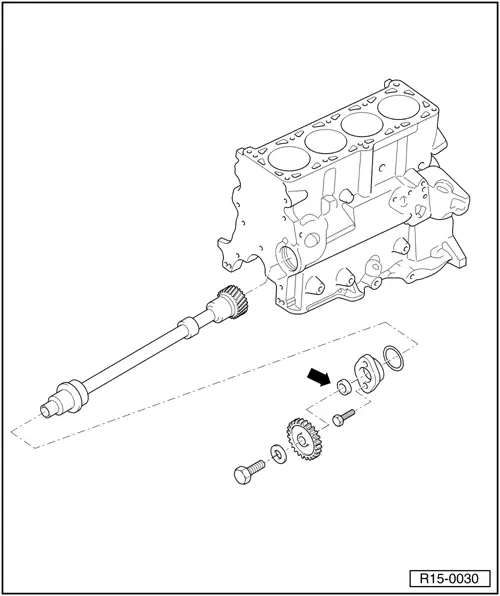 R15-0030