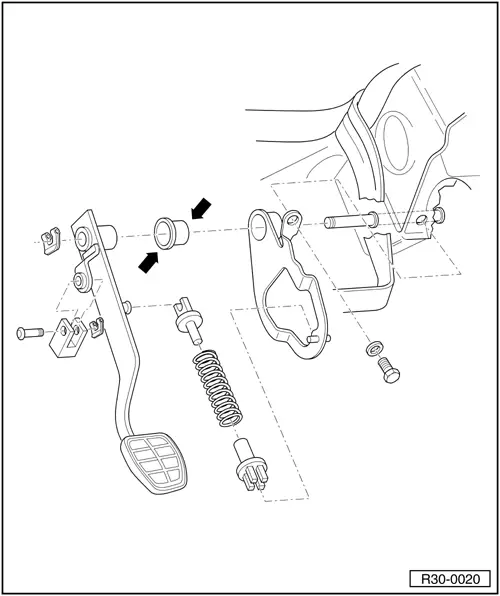 R30-0020