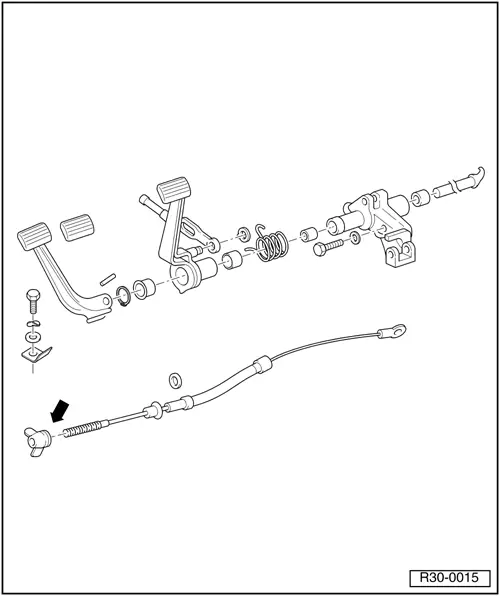 R30-0015