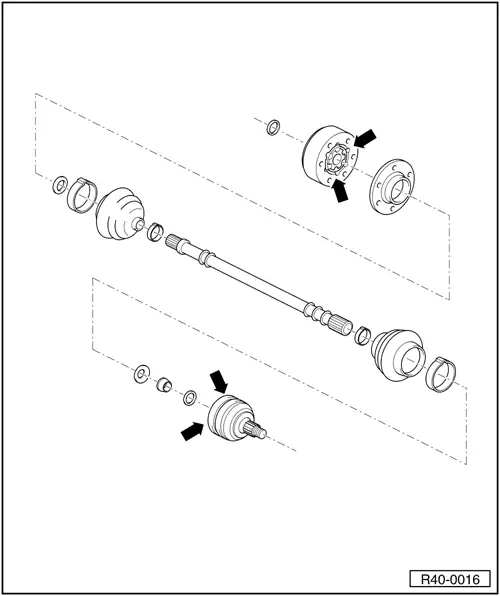 R40-0016