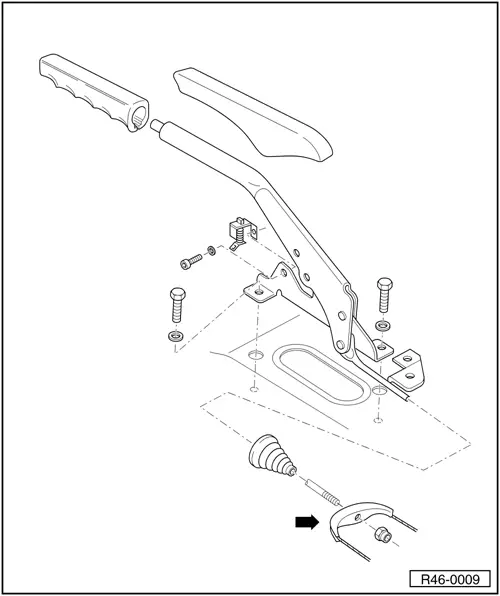 R46-0009