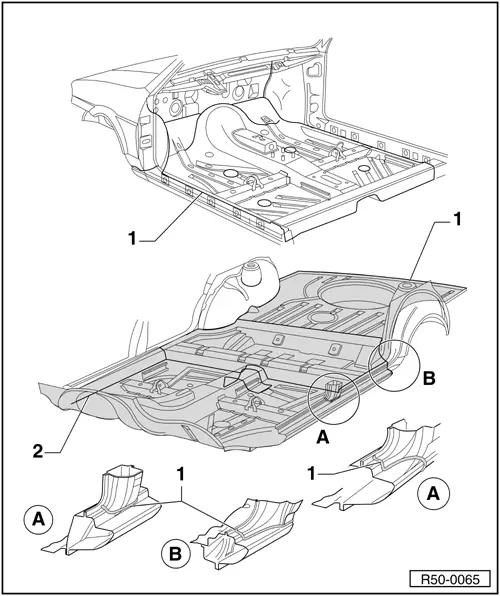 1

1

B

A

2

1

1

A

A

B

R50-0065