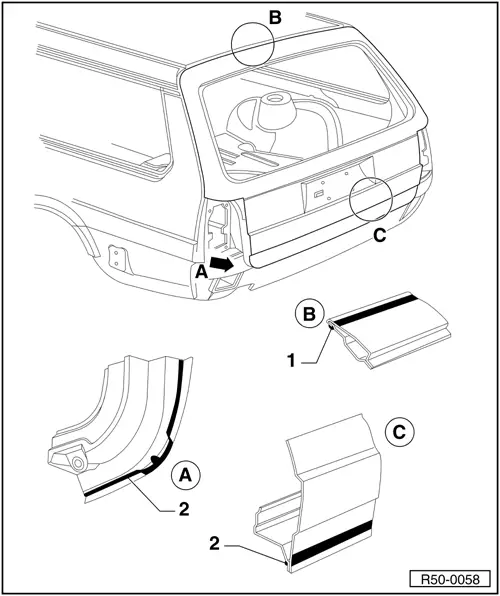 B
C
A
B
1
A
2
C
2
R50-0058