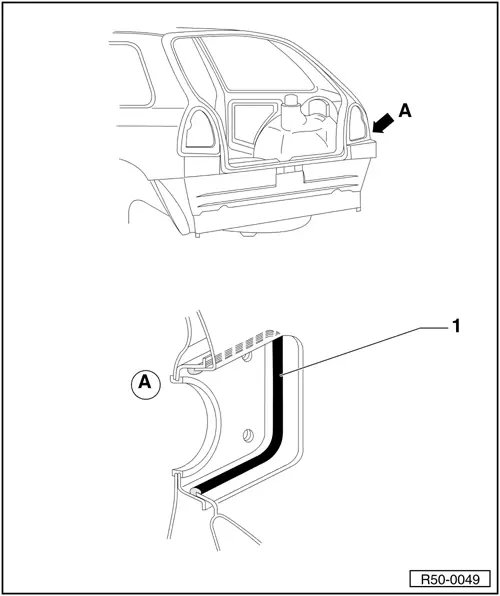 A

1

A

R50-0049