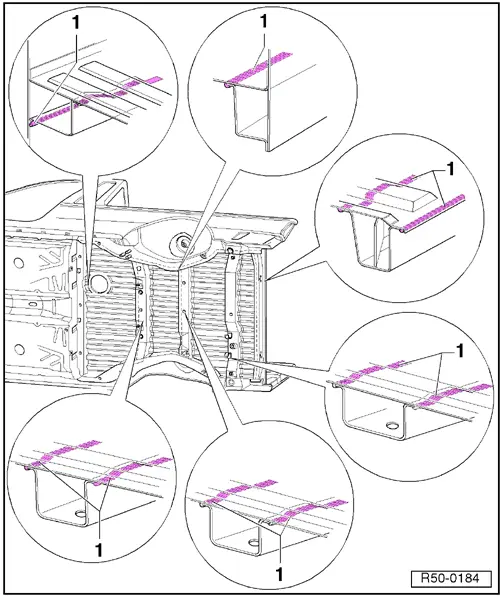 1
1
1
1
1
1
R50-0184