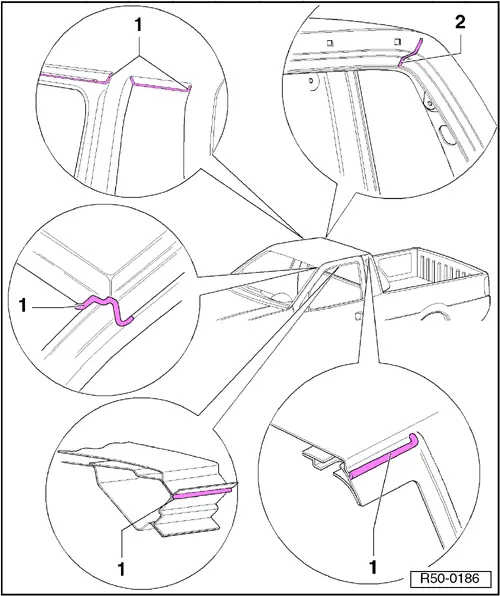 1

2

1

1

1

R50-0186