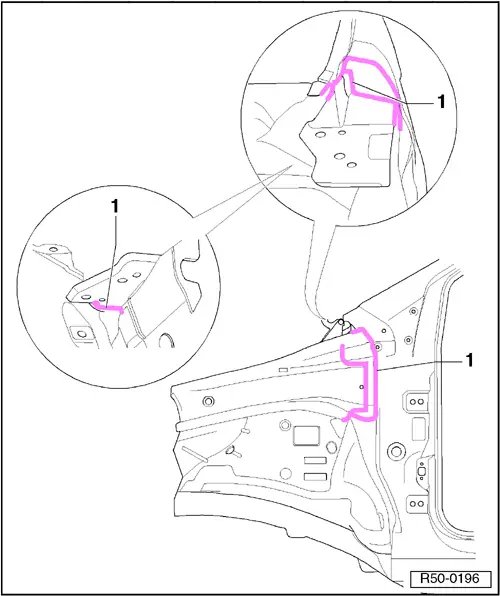 1
1
1
R50-0196