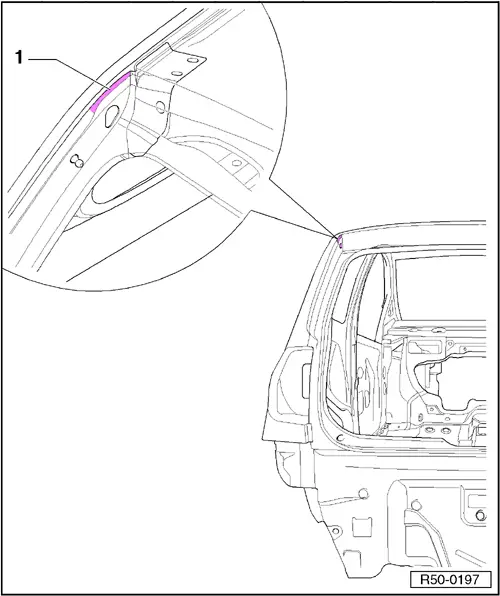 1

R50-0197