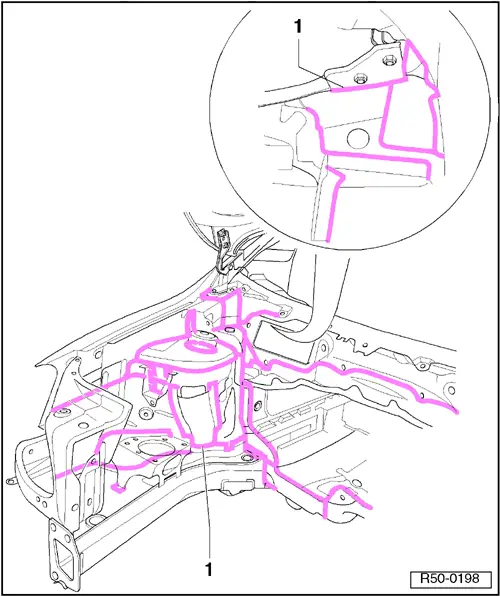 1

1

R50-0198