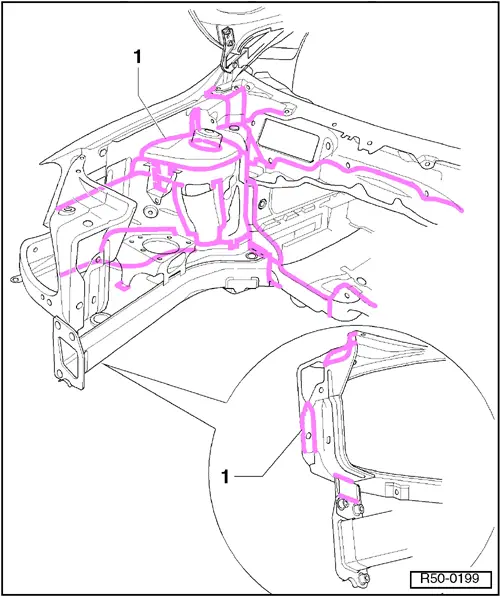 1

1

R50-0199