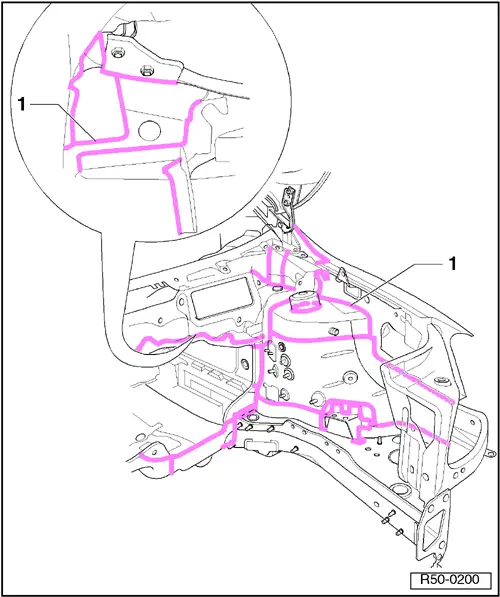 1

1

R50-0200